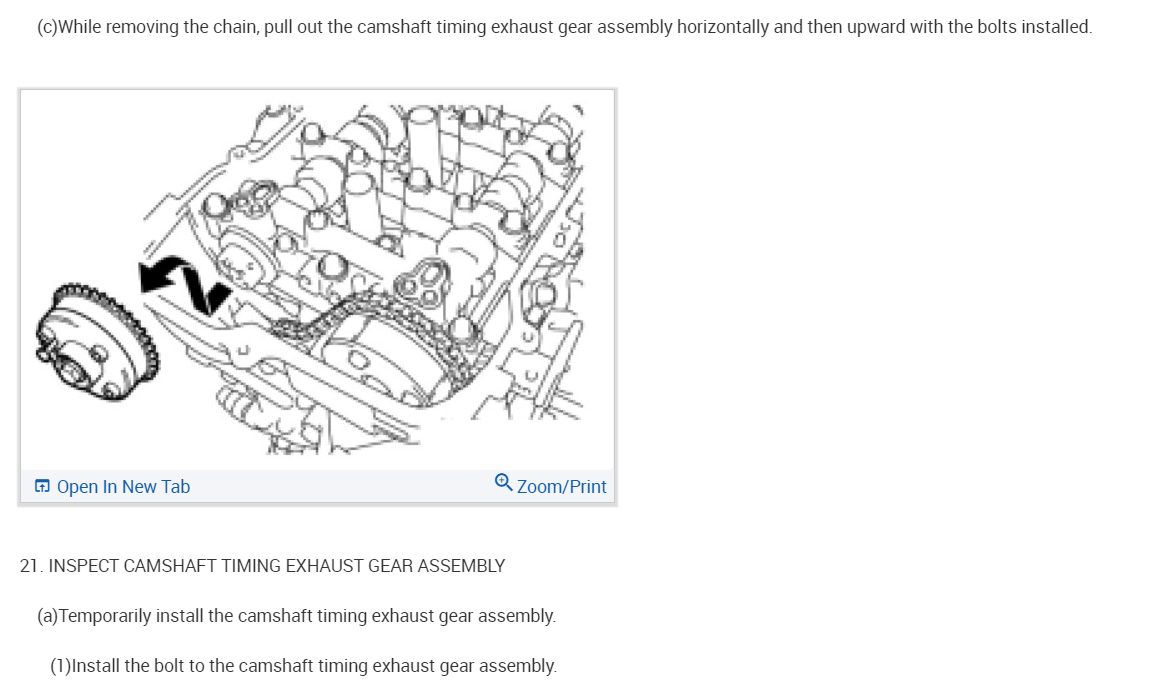 (c)While removing the chain, pull out the camshaft timing exhaust gear assembly horizontally and then upward with the bolts installed.

Open In New Tab

Zoom/Print

21. INSPECT CAMSHAFT TIMING EXHAUST GEAR ASSEMBLY

(a)Temporarily install the camshaft timing exhaust gear assembly.

(1)Install the bolt to the camshaft timing exhaust gear assembly.