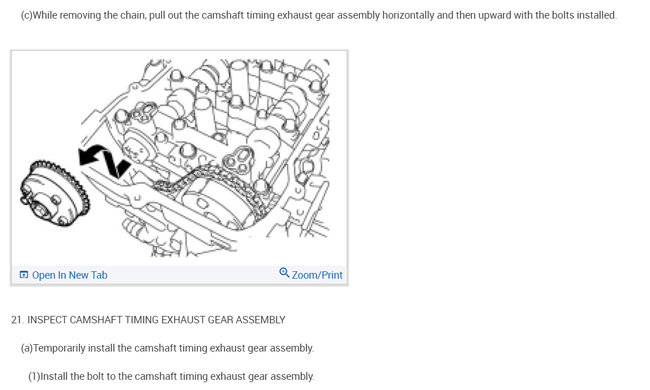 (c)While removing the chain, pull out the camshaft timing exhaust gear assembly horizontally and then upward with the bolts installed.

Open In New Tab

Zoom/Print

21. INSPECT CAMSHAFT TIMING EXHAUST GEAR ASSEMBLY

(a)Temporarily install the camshaft timing exhaust gear assembly.

(1)Install the bolt to the camshaft timing exhaust gear assembly.