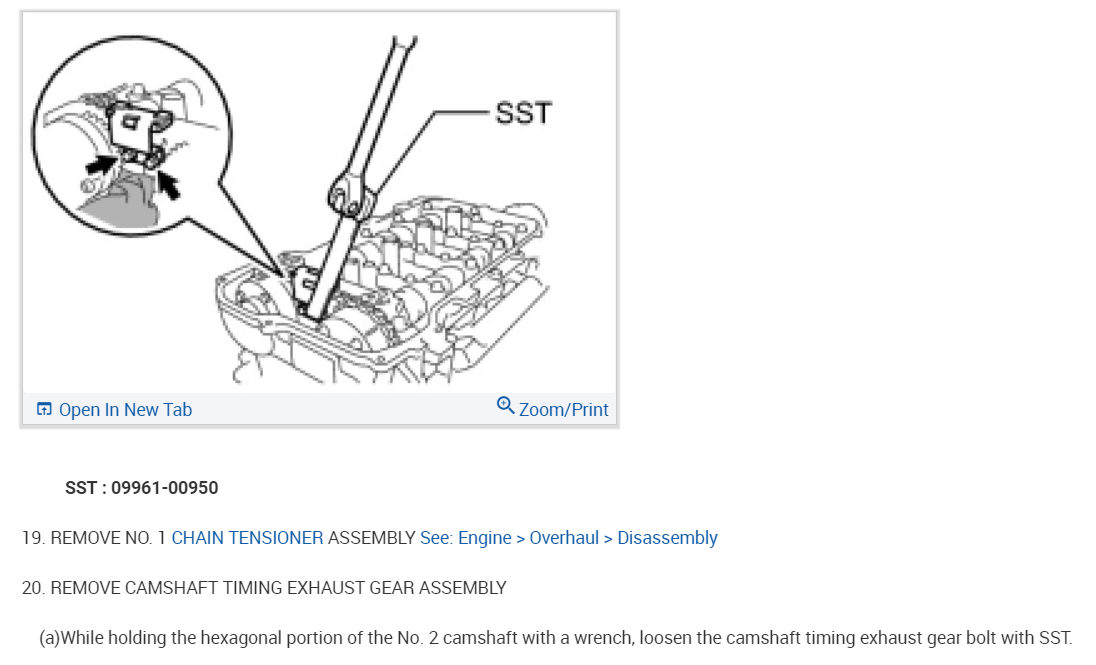 SST

Open In New Tab

Zoom/Print

SST : 09961-00950

19. REMOVE NO. 1 CHAIN TENSIONER ASSEMBLY See: Engine > Overhaul > Disassembly

20. REMOVE CAMSHAFT TIMING EXHAUST GEAR ASSEMBLY

(a)While holding the hexagonal portion of the No. 2 camshaft with a wrench, loosen the camshaft timing exhaust gear bolt with SST.