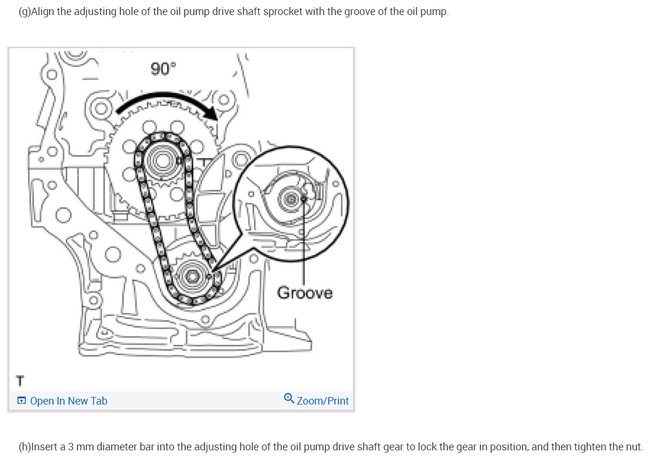 (g)Align the adjusting hole of the oil pump drive shaft sprocket with the groove of the oil pump.

90°

Groove

T

Open In New Tab

Zoom/Print

(h)Insert a 3 mm diameter bar into the adjusting hole of the oil pump drive shaft gear to lock the gear in position, and then tighten the nut.