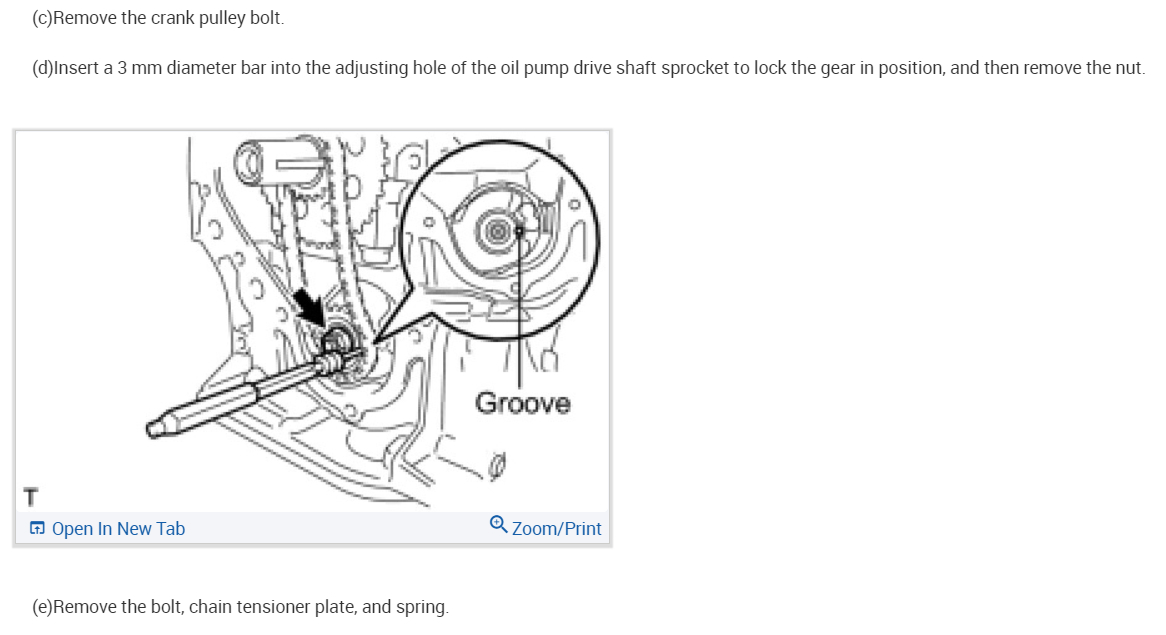 (c)Remove the crank pulley bolt.

(d)Insert a 3 mm diameter bar into the adjusting hole of the oil pump drive shaft sprocket to lock the gear in position, and then remove the nut.

Groove

T

Open In New Tab

Zoom/Print

(e)Remove the bolt, chain tensioner plate, and spring.