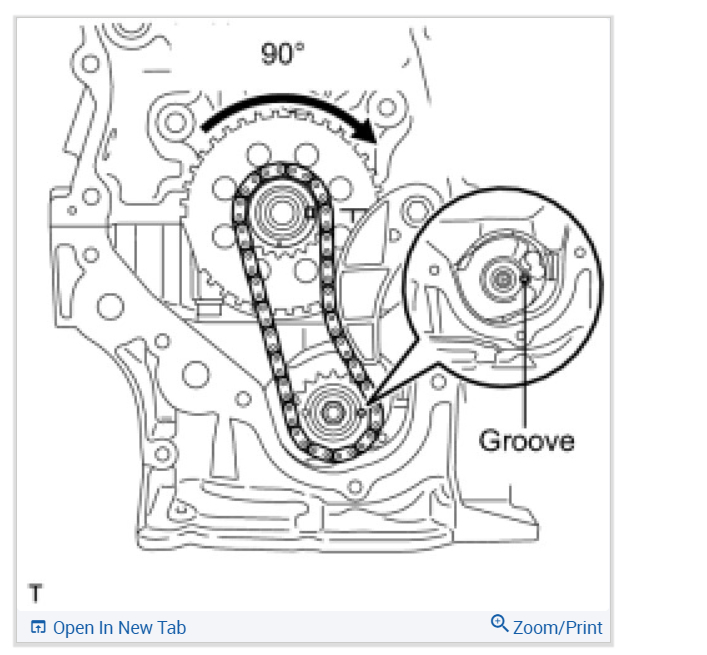 90°

Groove

T

Open In New Tab

Zoom/Print