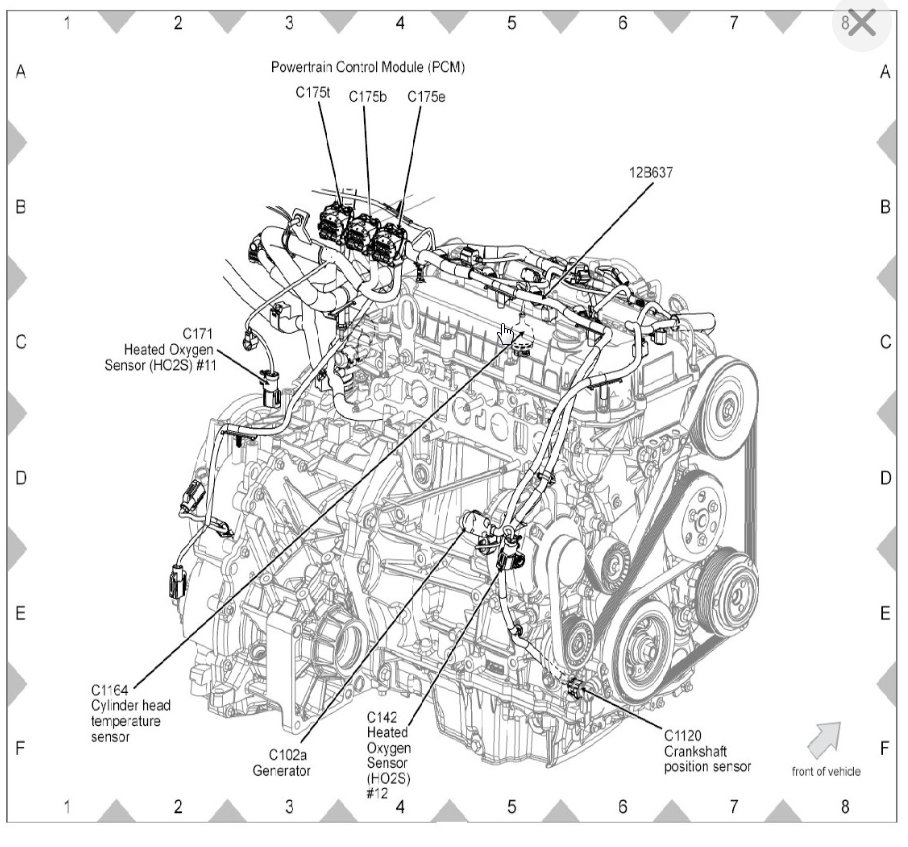 1 2 3 4 5 6 7 8

A
B
C
D
E
F

Powertrain Control Module (PCM)

C175t C175b C175e

12B637

C171
Heated Oxygen
Sensor (HO2S) #11

C1164
Cylinder head
temperature
sensor

C102a
Generator

C142
Heated
Oxygen
Sensor
(HO2S)
#12

C1120
Crankshaft
position sensor

front of vehicle

A
B
C
D
E
F

1 2 3 4 5 6 7 8