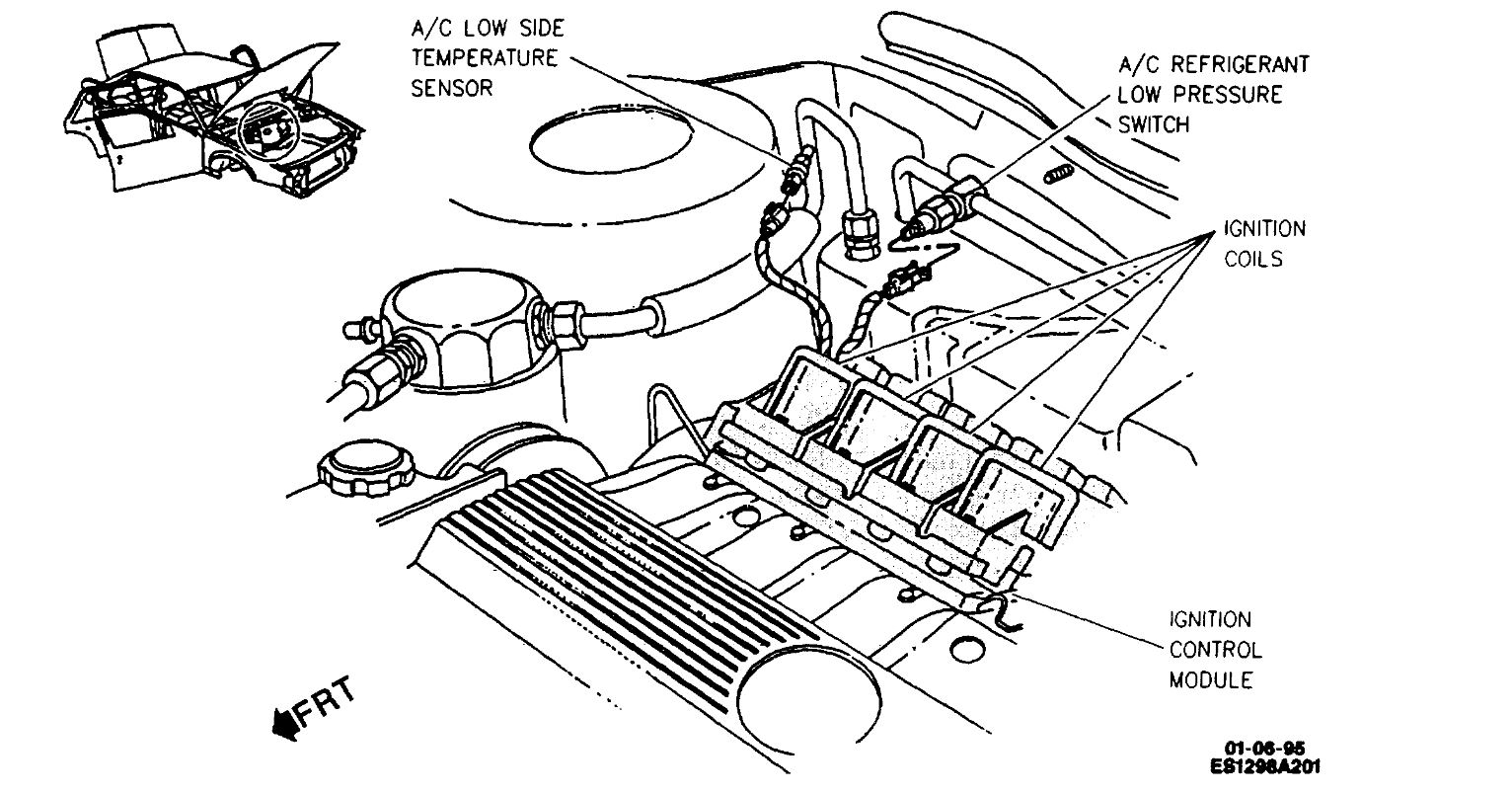 A/C LOW SIDE TEMPERATURE SENSOR

A/C REFRIGERANT LOW PRESSURE SWITCH

IGNITION COILS

IGNITION CONTROL MODULE

FRT

01-06-95
ES1298A201