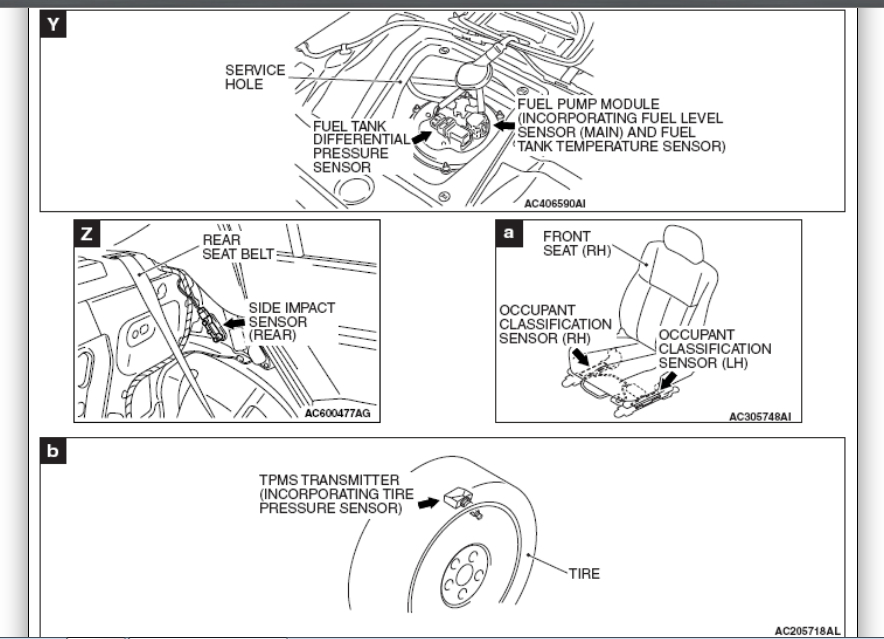 Y

SERVICE HOLE

FUEL TANK DIFFERENTIAL PRESSURE SENSOR

FUEL PUMP MODULE (INCORPORATING FUEL LEVEL SENSOR (MAIN) AND FUEL TANK TEMPERATURE SENSOR)

AC406590AI

Z

REAR SEAT BELT

SIDE IMPACT SENSOR (REAR)

AC600477AG

a

FRONT SEAT (RH)

OCCUPANT CLASSIFICATION SENSOR (RH)

OCCUPANT CLASSIFICATION SENSOR (LH)

AC305748AI

b

TPMS TRANSMITTER (INCORPORATING TIRE PRESSURE SENSOR)

TIRE

AC205718AL