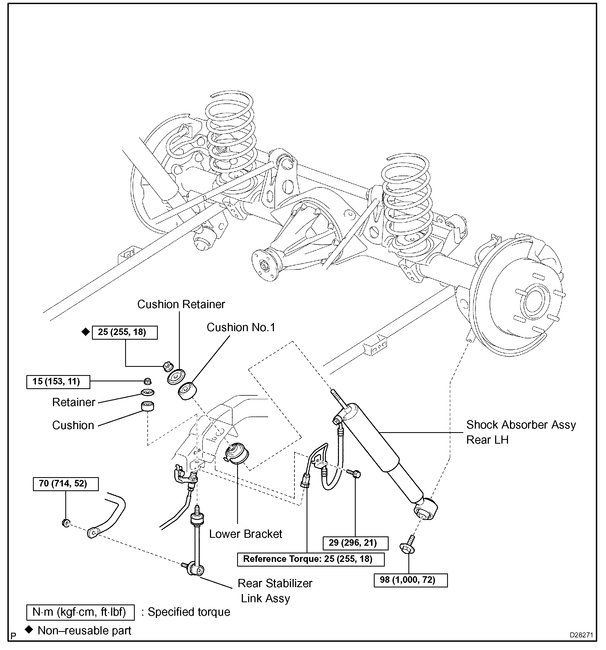 Cushion Retainer

◆ 25 (255, 18)

Cushion No.1

15 (153, 11)

Retainer

Cushion

Shock Absorber Assy Rear LH

70 (714, 52)

Lower Bracket

29 (296, 21)

Reference Torque: 25 (255, 18)

98 (1,000, 72)

Rear Stabilizer Link Assy

N·m (kgf·cm, ft·lbf) : Specified torque

◆ Non–reusable part

P

D28271