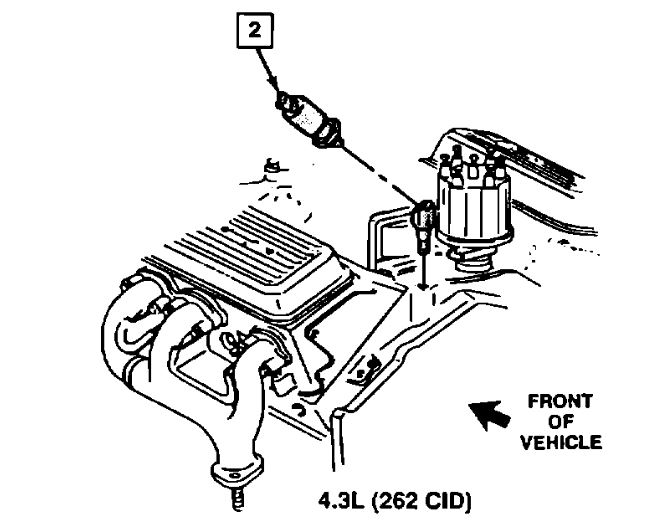 2

FRONT OF VEHICLE

4.3L (262 CID)