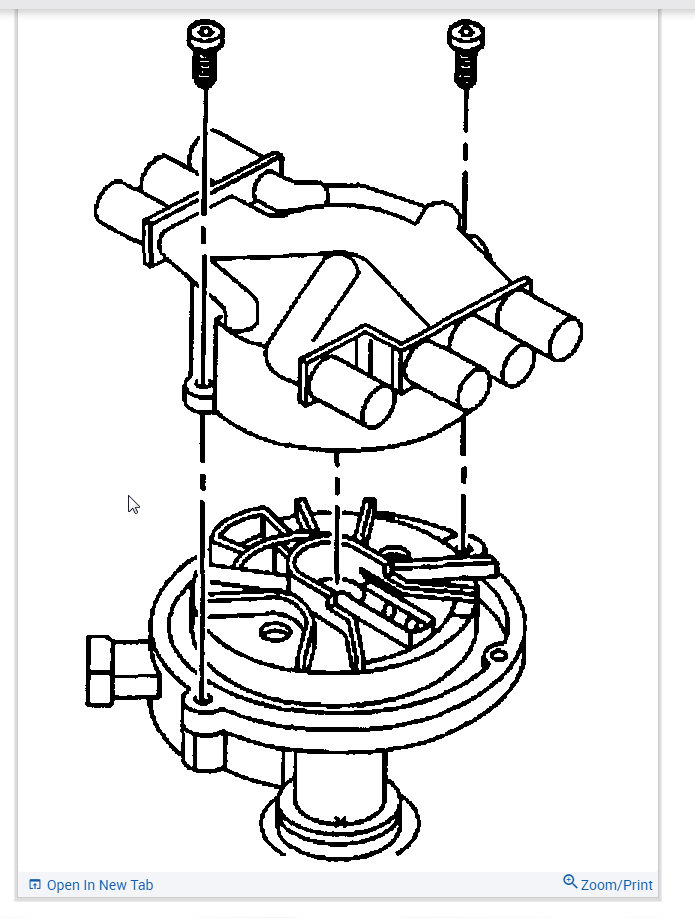 Open In New Tab

Zoom/Print