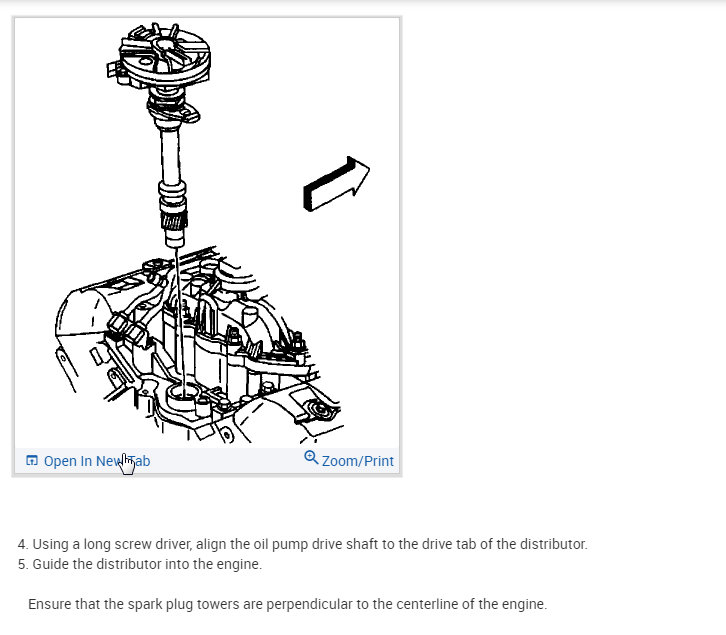 Open In New Tab

Zoom/Print

4. Using a long screw driver, align the oil pump drive shaft to the drive tab of the distributor.
5. Guide the distributor into the engine.

Ensure that the spark plug towers are perpendicular to the centerline of the engine.