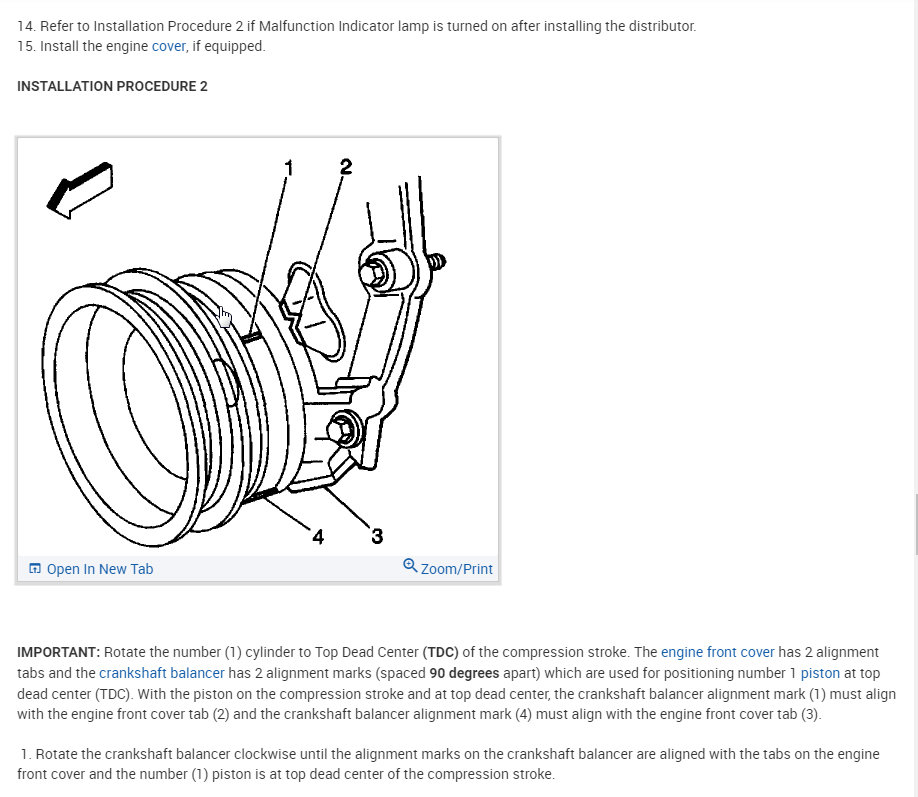 14. Refer to Installation Procedure 2 if Malfunction Indicator lamp is turned on after installing the distributor.
15. Install the engine cover, if equipped.

INSTALLATION PROCEDURE 2

1
2
4
3

Open In New Tab
Zoom/Print

IMPORTANT: Rotate the number (1) cylinder to Top Dead Center (TDC) of the compression stroke. The engine front cover has 2 alignment tabs and the crankshaft balancer has 2 alignment marks (spaced 90 degrees apart) which are used for positioning number 1 piston at top dead center (TDC). With the piston on the compression stroke and at top dead center, the crankshaft balancer alignment mark (1) must align with the engine front cover tab (2) and the crankshaft balancer alignment mark (4) must align with the engine front cover tab (3).

1. Rotate the crankshaft balancer clockwise until the alignment marks on the crankshaft balancer are aligned with the tabs on the engine front cover and the number (1) piston is at top dead center of the compression stroke.