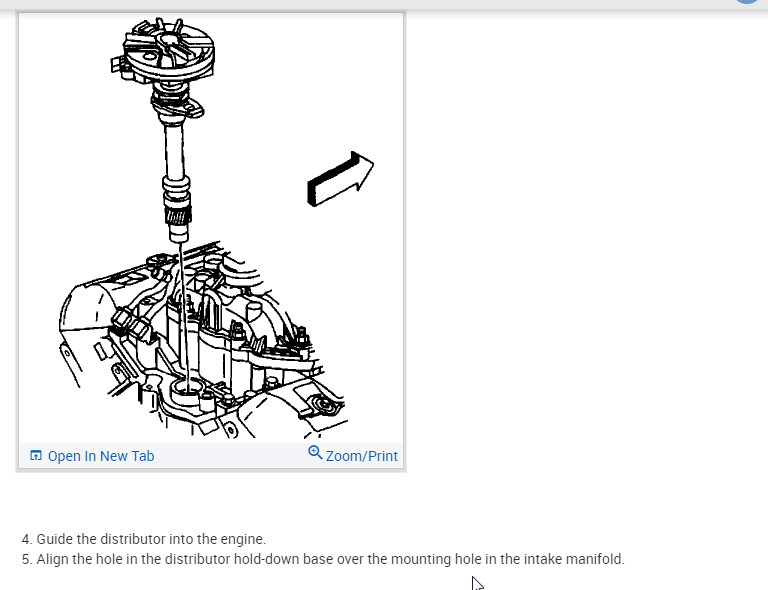 Open In New Tab
Zoom/Print

4. Guide the distributor into the engine.
5. Align the hole in the distributor hold-down base over the mounting hole in the intake manifold.