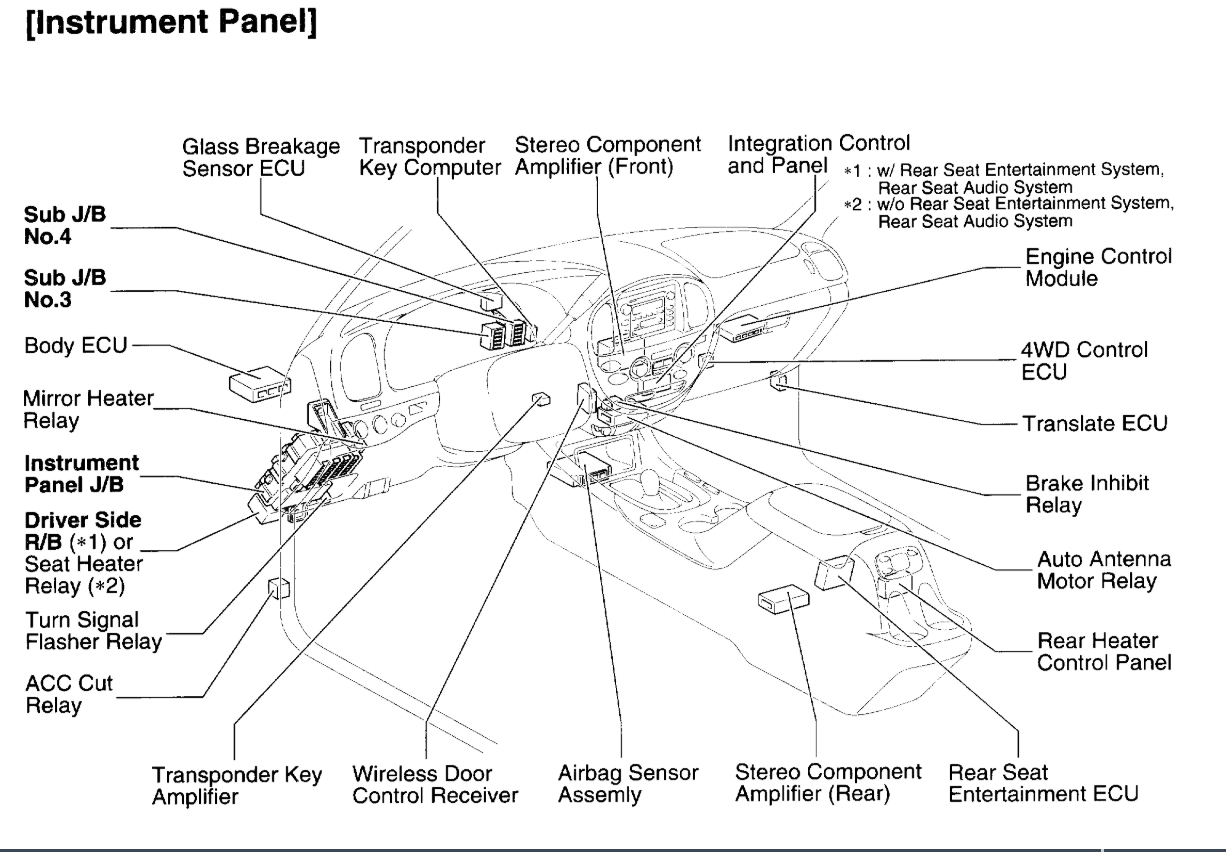 [Instrument Panel]

Glass Breakage Sensor ECU

Transponder Key Computer

Stereo Component Amplifier (Front)

Integration Control and Panel

*1 : w/ Rear Seat Entertainment System, Rear Seat Audio System
*2 : w/o Rear Seat Entertainment System, Rear Seat Audio System

Sub J/B No.4

Sub J/B No.3

Body ECU

Mirror Heater Relay

Instrument Panel J/B

Driver Side R/B (*1) or Seat Heater Relay (*2)

Turn Signal Flasher Relay

ACC Cut Relay

Engine Control Module

4WD Control ECU

Translate ECU

Brake Inhibit Relay

Auto Antenna Motor Relay

Rear Heater Control Panel

Transponder Key Amplifier

Wireless Door Control Receiver

Airbag Sensor Assemly

Stereo Component Amplifier (Rear)

Rear Seat Entertainment ECU