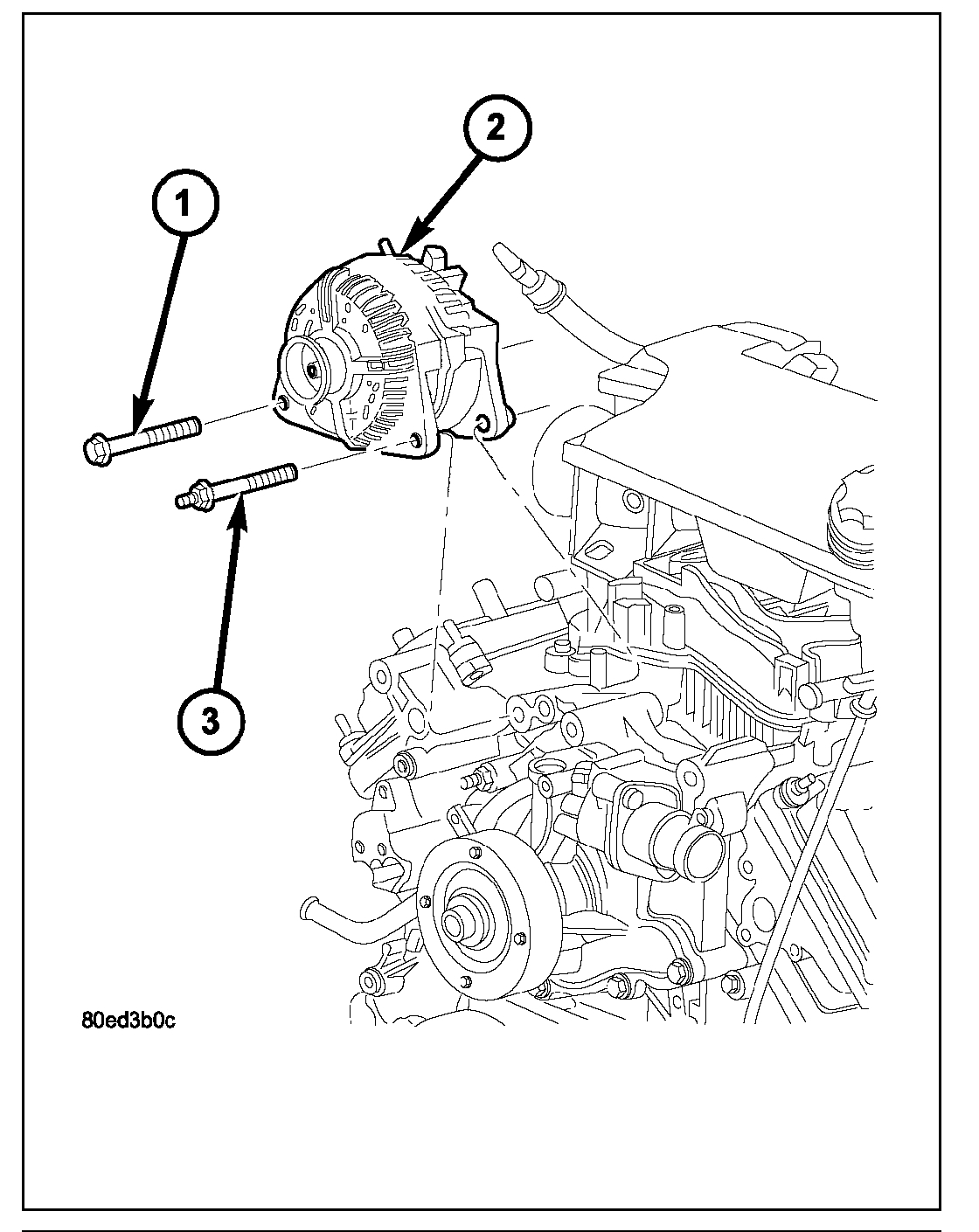 2
1
3
80ed3b0c