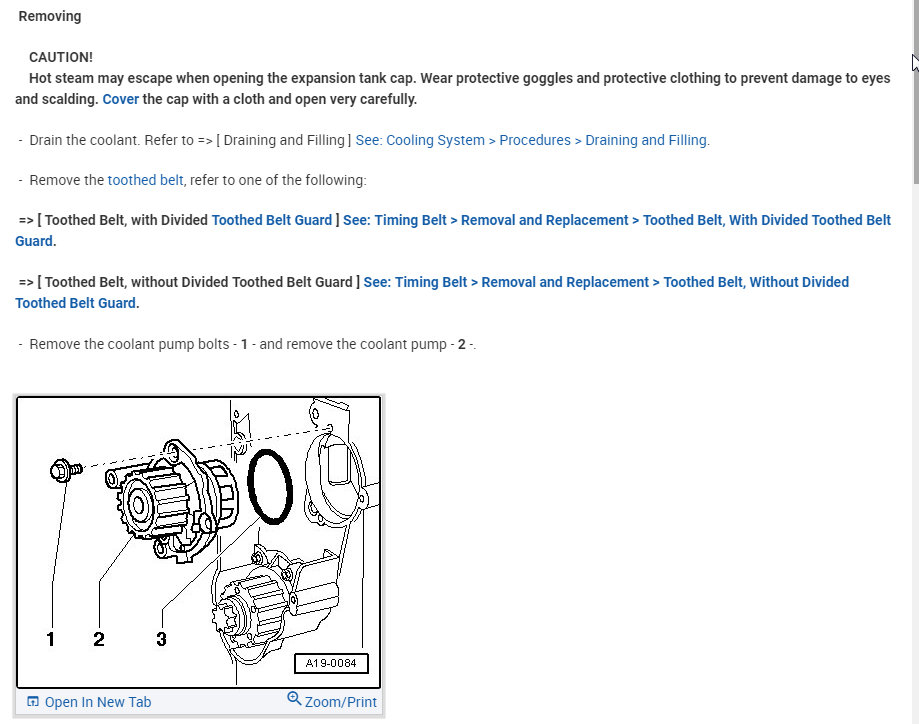 Removing

CAUTION!
Hot steam may escape when opening the expansion tank cap. Wear protective goggles and protective clothing to prevent damage to eyes and scalding. Cover the cap with a cloth and open very carefully.

- Drain the coolant. Refer to => [ Draining and Filling ] See: Cooling System > Procedures > Draining and Filling.

- Remove the toothed belt, refer to one of the following:

=> [ Toothed Belt, with Divided Toothed Belt Guard ] See: Timing Belt > Removal and Replacement > Toothed Belt, With Divided Toothed Belt Guard.

=> [ Toothed Belt, without Divided Toothed Belt Guard ] See: Timing Belt > Removal and Replacement > Toothed Belt, Without Divided Toothed Belt Guard.

- Remove the coolant pump bolts - 1 - and remove the coolant pump - 2 -.

1 2 3

A19-0084

Open In New Tab Zoom/Print