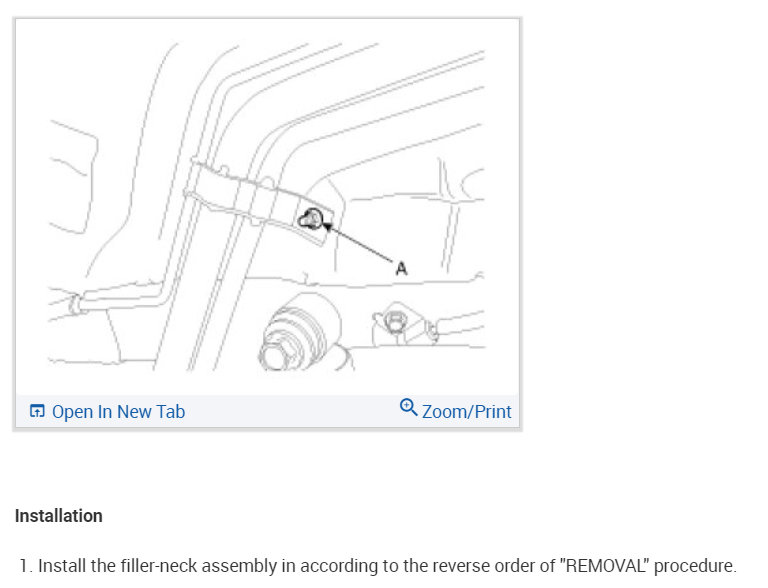 A

Open In New Tab

Zoom/Print

Installation

1. Install the filler-neck assembly in according to the reverse order of "REMOVAL" procedure.