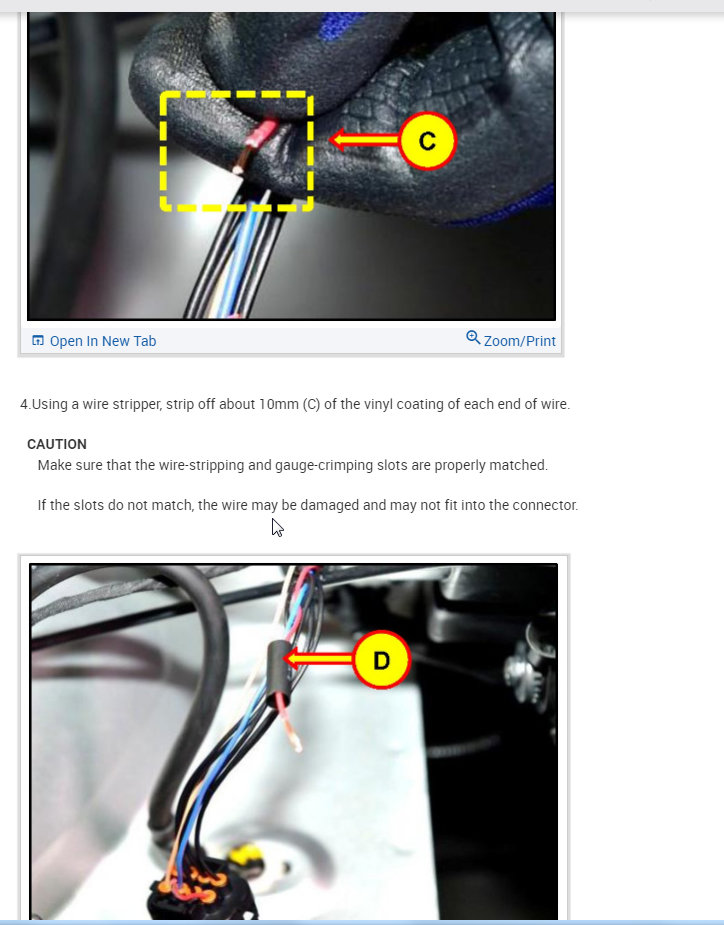 C

Open In New Tab

Zoom/Print

4.Using a wire stripper, strip off about 10mm (C) of the vinyl coating of each end of wire.

CAUTION

Make sure that the wire-stripping and gauge-crimping slots are properly matched.

If the slots do not match, the wire may be damaged and may not fit into the connector.

D