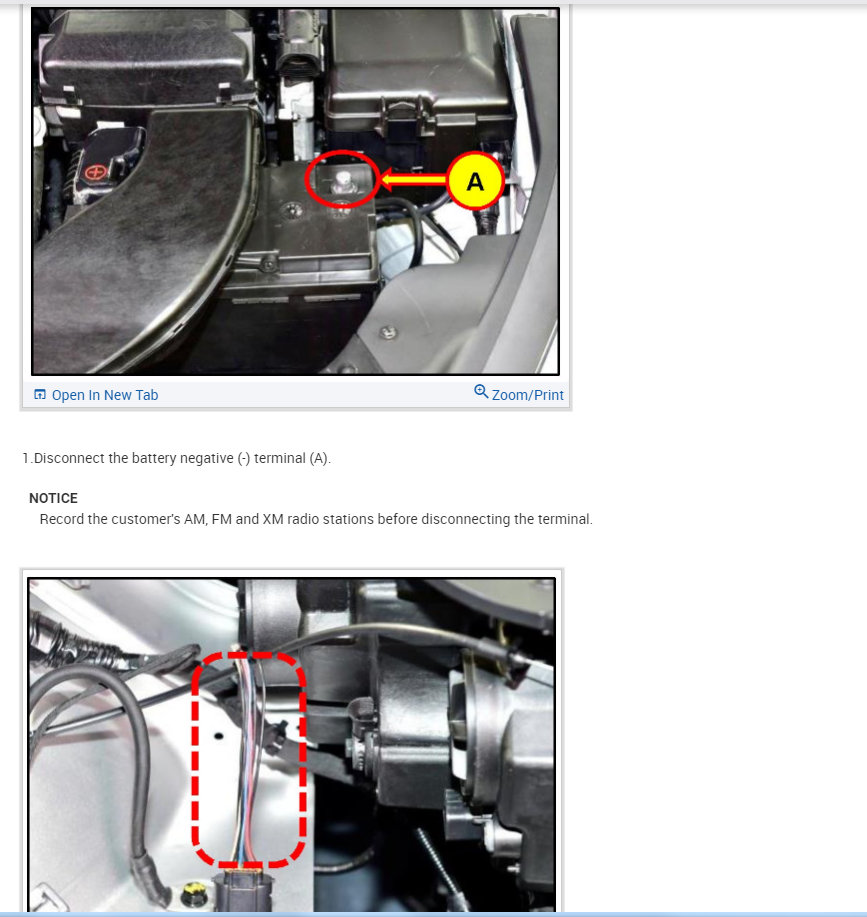 A

Open In New Tab

Zoom/Print

1.Disconnect the battery negative (-) terminal (A).

NOTICE

Record the customer's AM, FM and XM radio stations before disconnecting the terminal.