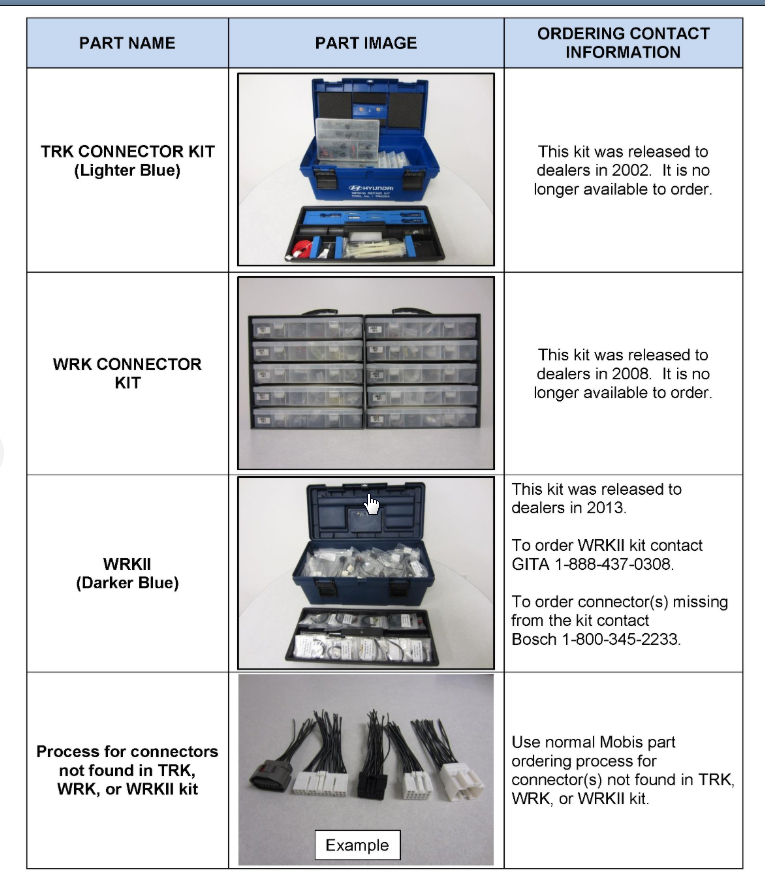 | PART NAME | PART IMAGE | ORDERING CONTACT INFORMATION |
|---|---|---|
| TRK CONNECTOR KIT (Lighter Blue) | HYUNDAI | This kit was released to dealers in 2002. It is no longer available to order. |
| WRK CONNECTOR KIT | | This kit was released to dealers in 2008. It is no longer available to order. |
| WRKII (Darker Blue) | | This kit was released to dealers in 2013. To order WRKII kit contact GITA 1-888-437-0308. To order connector(s) missing from the kit contact Bosch 1-800-345-2233. |
| Process for connectors not found in TRK, WRK, or WRKII kit | Example | Use normal Mobis part ordering process for connector(s) not found in TRK, WRK, or WRKII kit. |