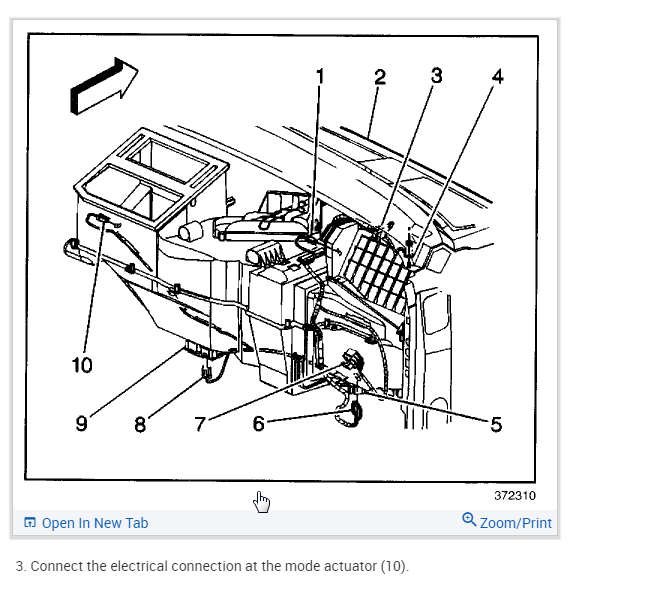 1
2
3
4
10
9
8
7
6
5
372310

Open In New Tab
Zoom/Print

3. Connect the electrical connection at the mode actuator (10).