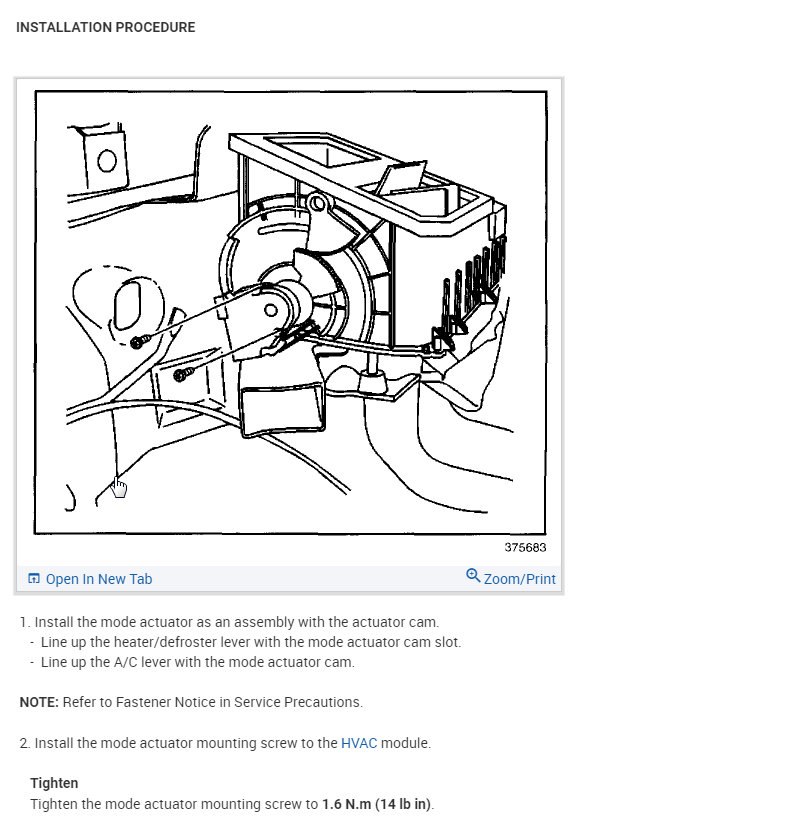 INSTALLATION PROCEDURE

375683

Open In New Tab

Zoom/Print

1. Install the mode actuator as an assembly with the actuator cam.
- Line up the heater/defroster lever with the mode actuator cam slot.
- Line up the A/C lever with the mode actuator cam.

NOTE: Refer to Fastener Notice in Service Precautions.

2. Install the mode actuator mounting screw to the HVAC module.

Tighten
Tighten the mode actuator mounting screw to 1.6 N.m (14 lb in).