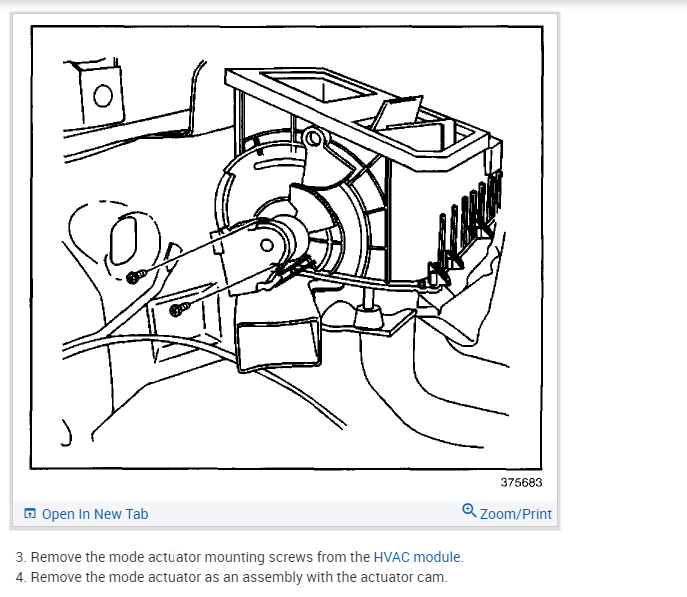 375683

Open In New Tab

Zoom/Print

3. Remove the mode actuator mounting screws from the HVAC module.
4. Remove the mode actuator as an assembly with the actuator cam.