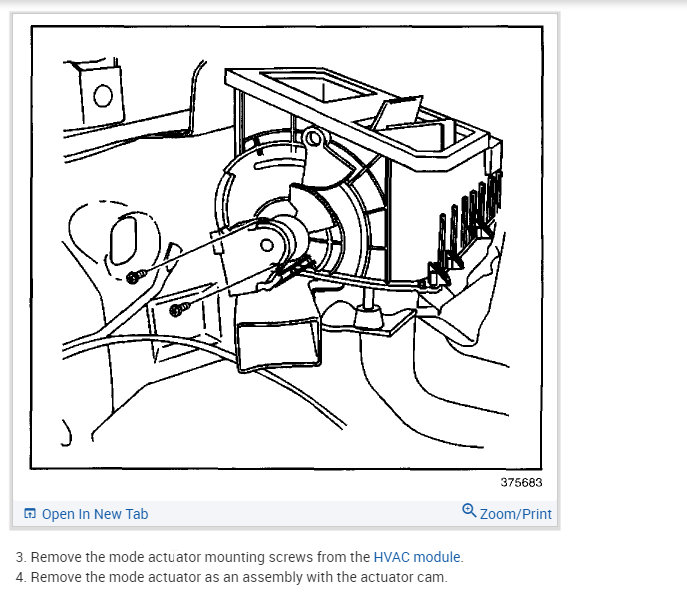 375683

Open In New Tab

Zoom/Print

3. Remove the mode actuator mounting screws from the HVAC module.
4. Remove the mode actuator as an assembly with the actuator cam.