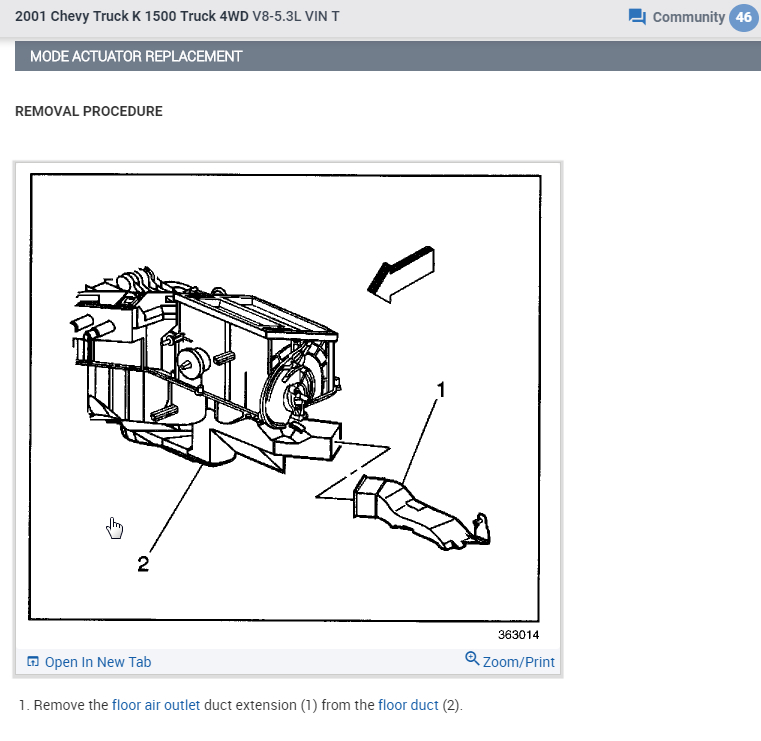 2001 Chevy Truck K 1500 Truck 4WD V8-5.3L VIN T

Community 46

MODE ACTUATOR REPLACEMENT

REMOVAL PROCEDURE

1

2

363014

Open In New Tab

Zoom/Print

1. Remove the floor air outlet duct extension (1) from the floor duct (2).