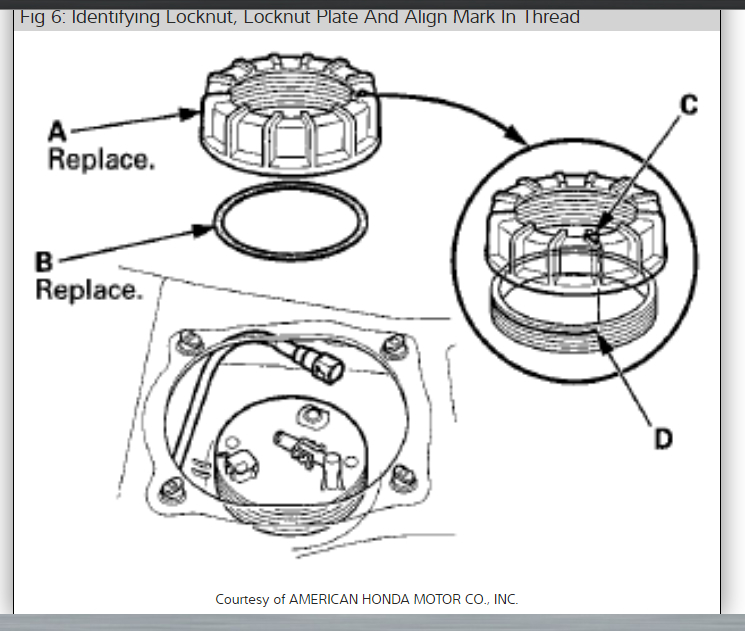 Fig 6: Identifying Locknut, Locknut Plate And Align Mark In Thread

A
Replace.

B
Replace.

C

D

Courtesy of AMERICAN HONDA MOTOR CO., INC.