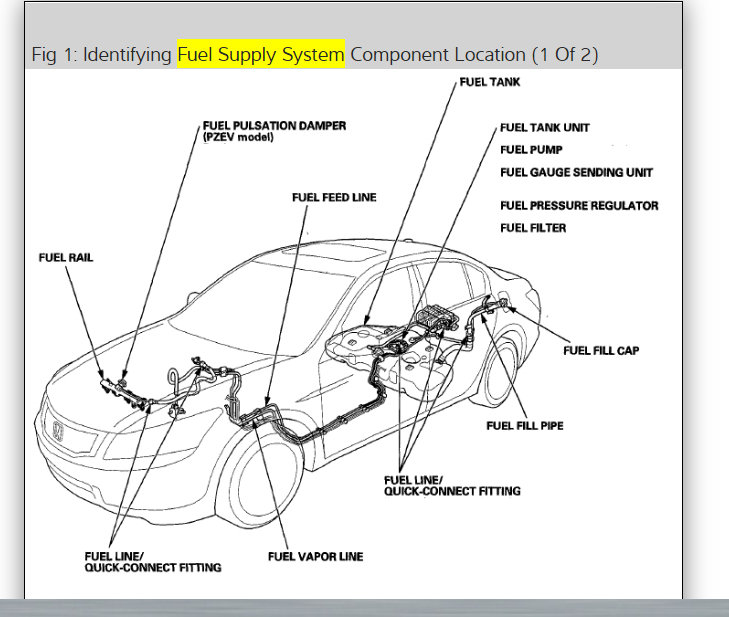 Fig 1: Identifying Fuel Supply System Component Location (1 Of 2)

FUEL TANK

FUEL PULSATION DAMPER
(PZEV model)

FUEL TANK UNIT
FUEL PUMP
FUEL GAUGE SENDING UNIT

FUEL FEED LINE

FUEL PRESSURE REGULATOR
FUEL FILTER

FUEL RAIL

FUEL FILL CAP

FUEL FILL PIPE

FUEL LINE/
QUICK-CONNECT FITTING

FUEL LINE/
QUICK-CONNECT FITTING

FUEL VAPOR LINE