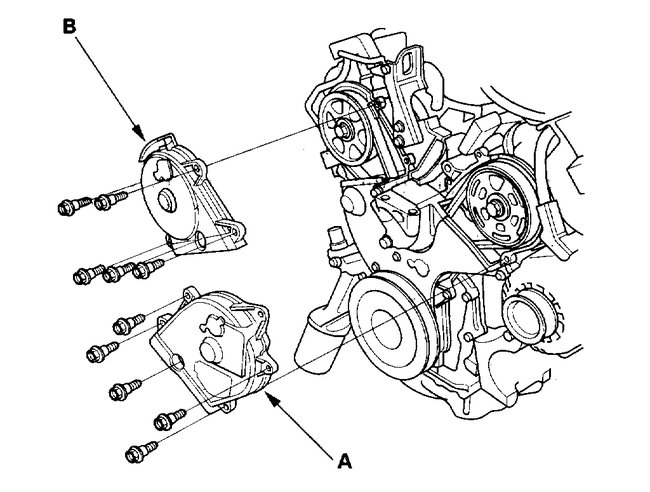 B

A