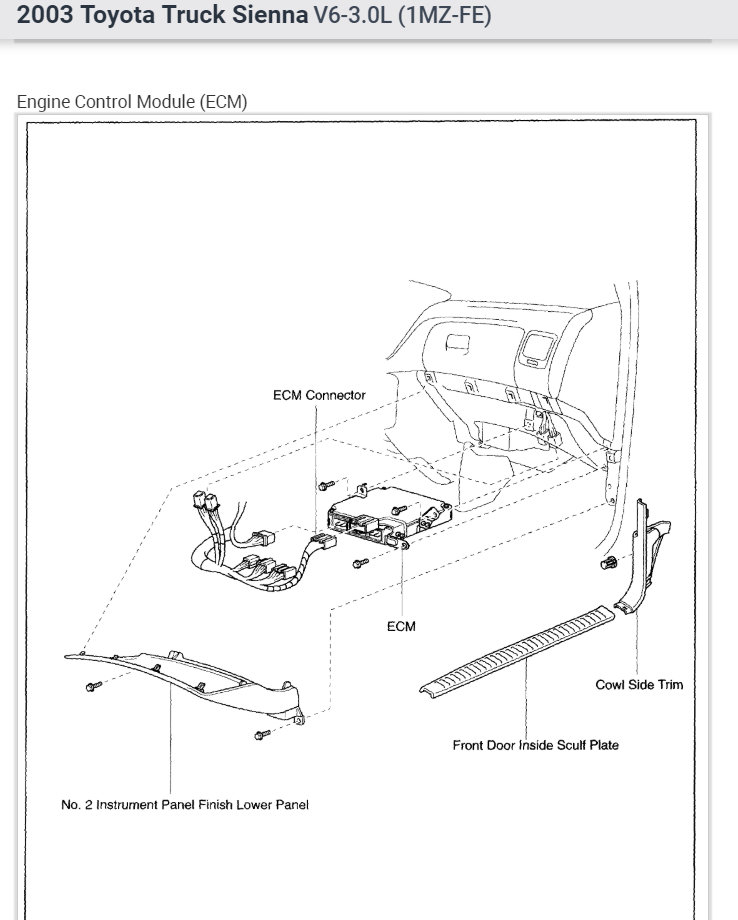 2003 Toyota Truck Sienna V6-3.0L (1MZ-FE)

Engine Control Module (ECM)

ECM Connector

ECM

Cowl Side Trim

Front Door Inside Sculf Plate

No. 2 Instrument Panel Finish Lower Panel