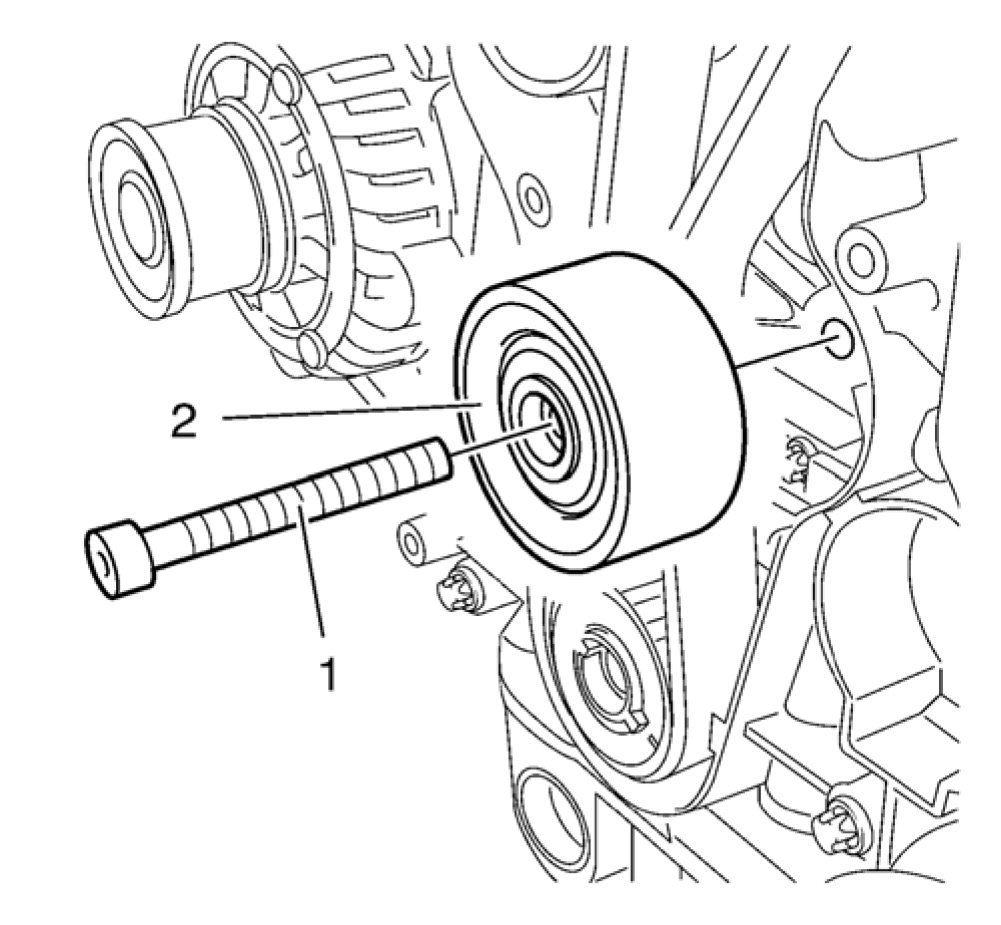 2

1