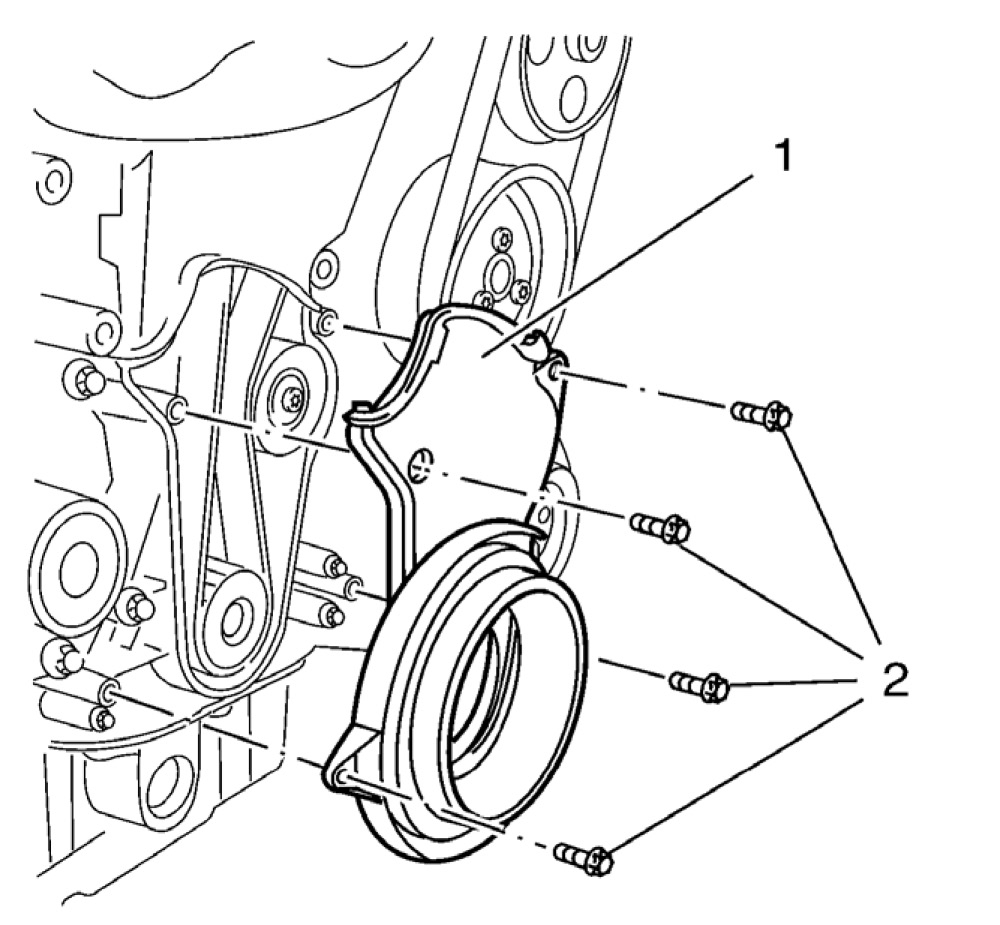 1

2