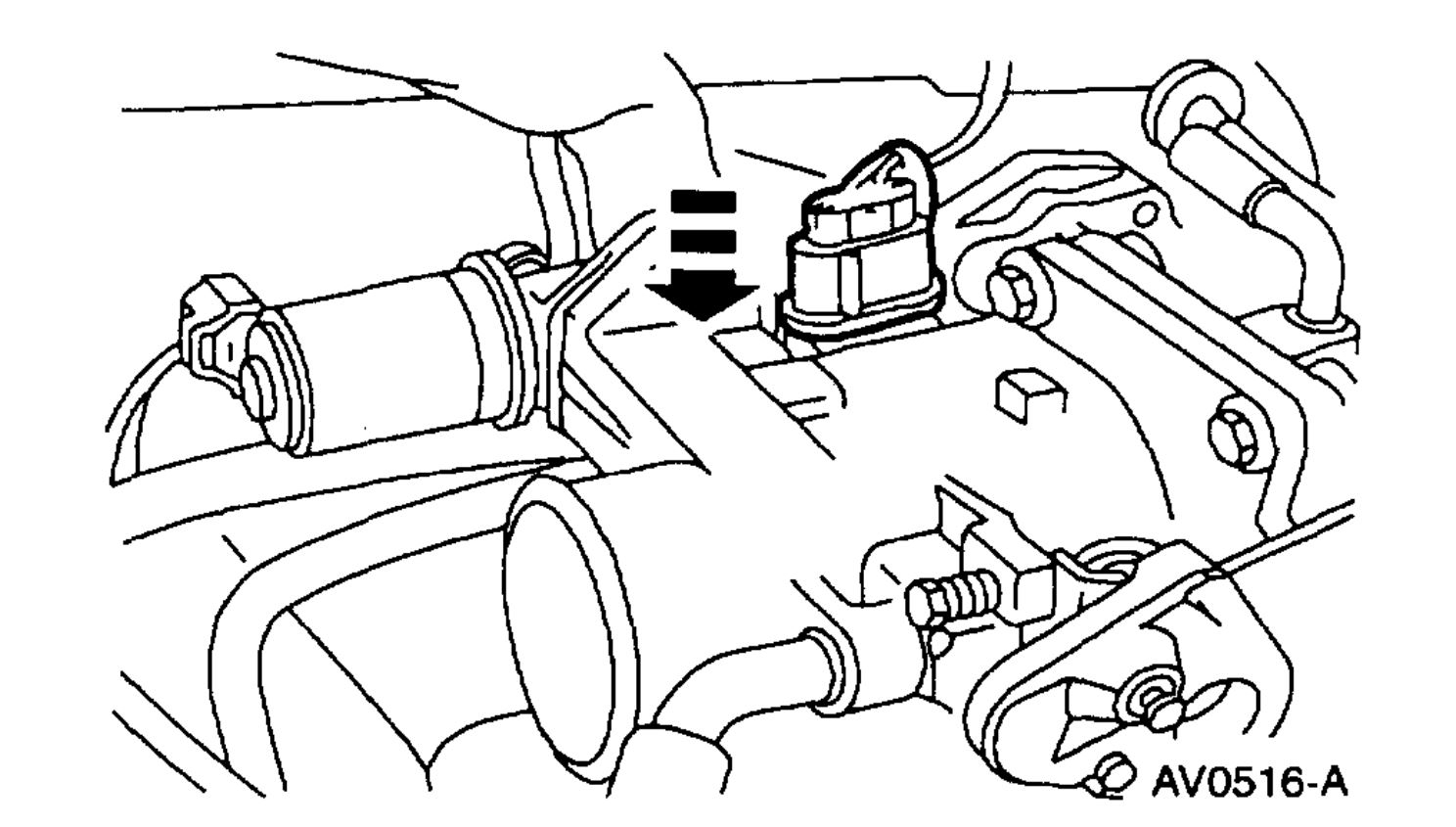 AV0516-A