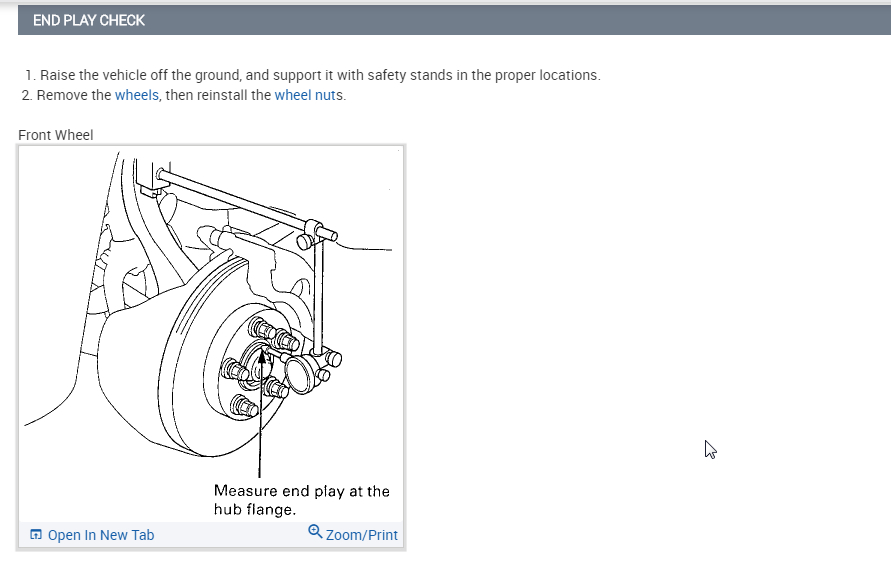 END PLAY CHECK

1. Raise the vehicle off the ground, and support it with safety stands in the proper locations.
2. Remove the wheels, then reinstall the wheel nuts.

Front Wheel

Measure end play at the hub flange.

Open In New Tab

Zoom/Print