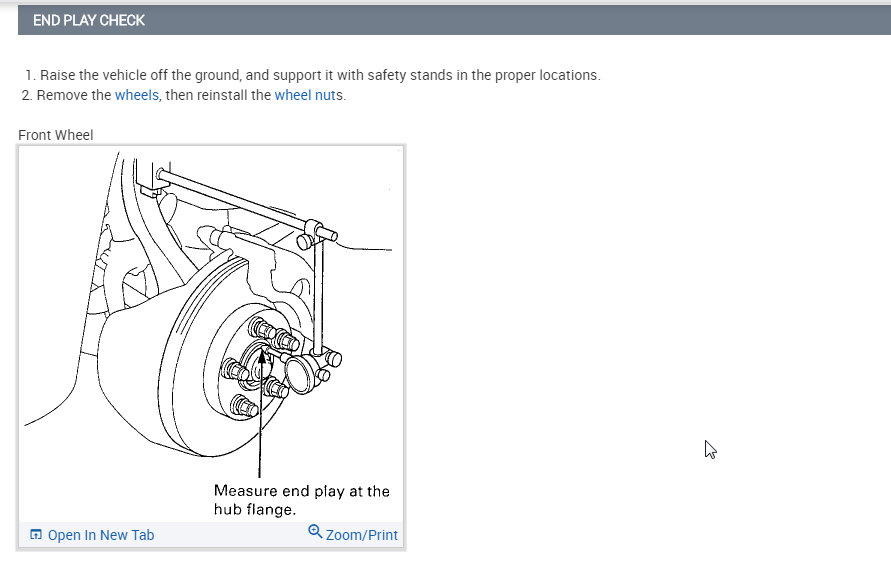 END PLAY CHECK

1. Raise the vehicle off the ground, and support it with safety stands in the proper locations.
2. Remove the wheels, then reinstall the wheel nuts.

Front Wheel

Measure end play at the hub flange.

Open In New Tab

Zoom/Print