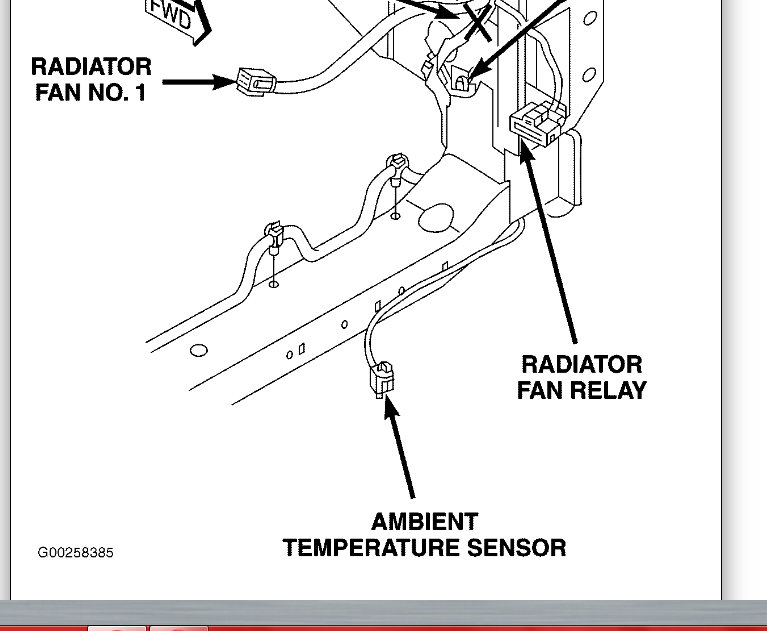 FWD

RADIATOR FAN NO. 1

RADIATOR FAN RELAY

AMBIENT TEMPERATURE SENSOR

G00258385