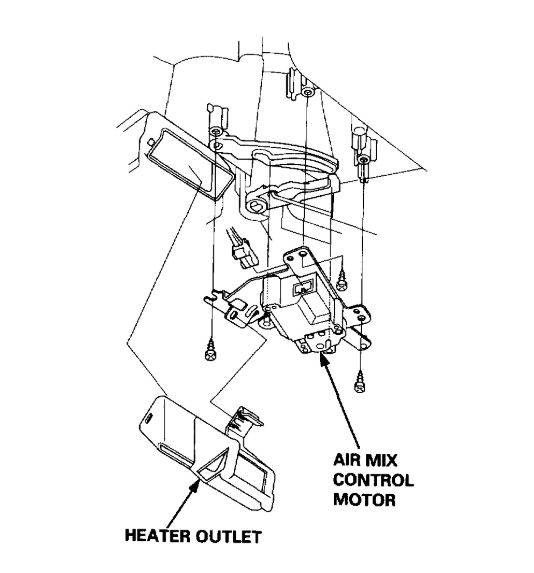 AIR MIX
CONTROL
MOTOR

HEATER OUTLET