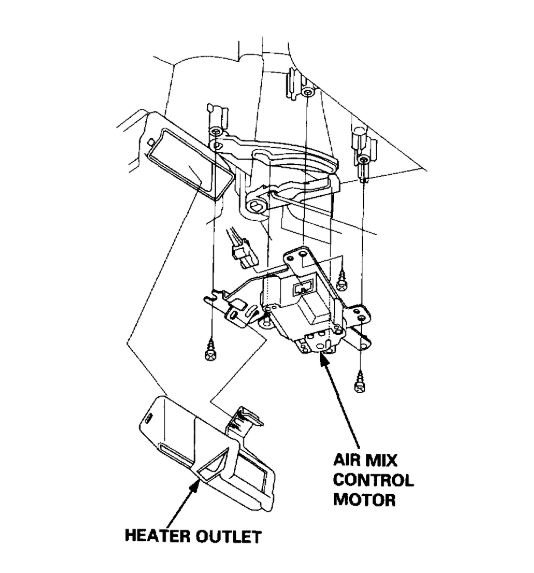 AIR MIX CONTROL MOTOR

HEATER OUTLET