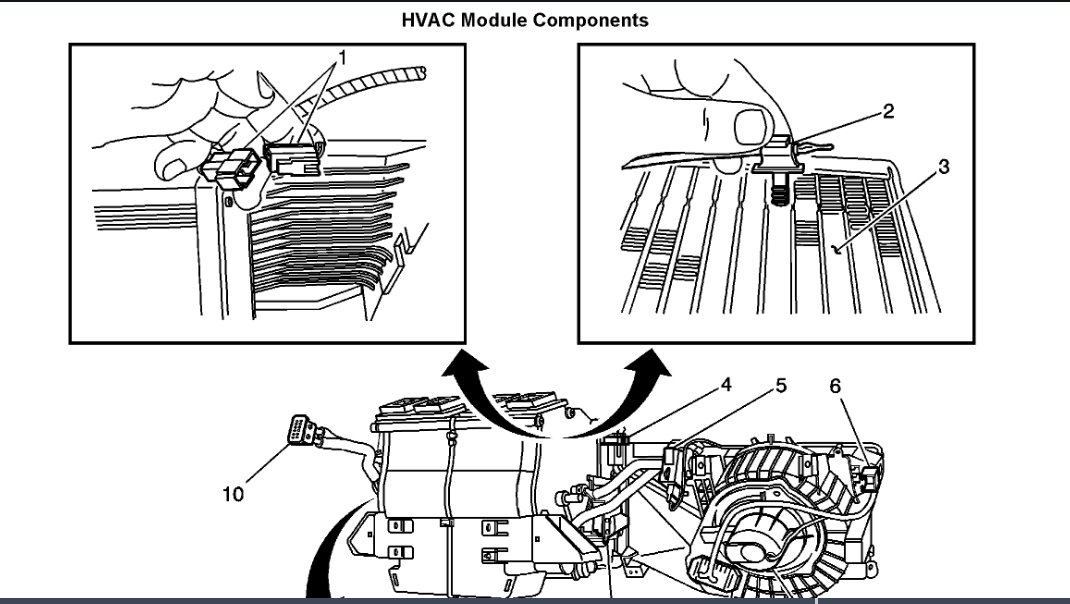 HVAC Module Components

1

2

3

4

5

6

10