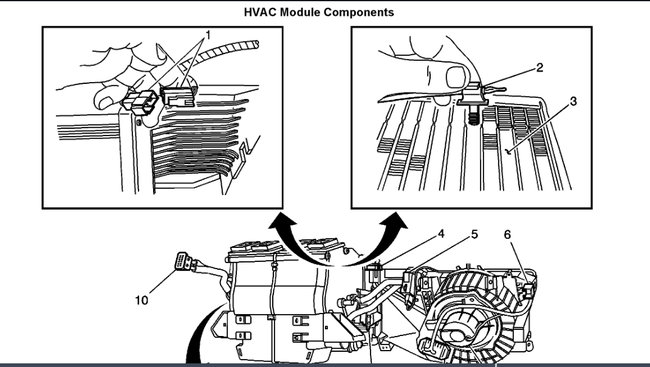 HVAC Module Components

1

2

3

4

5

6

10