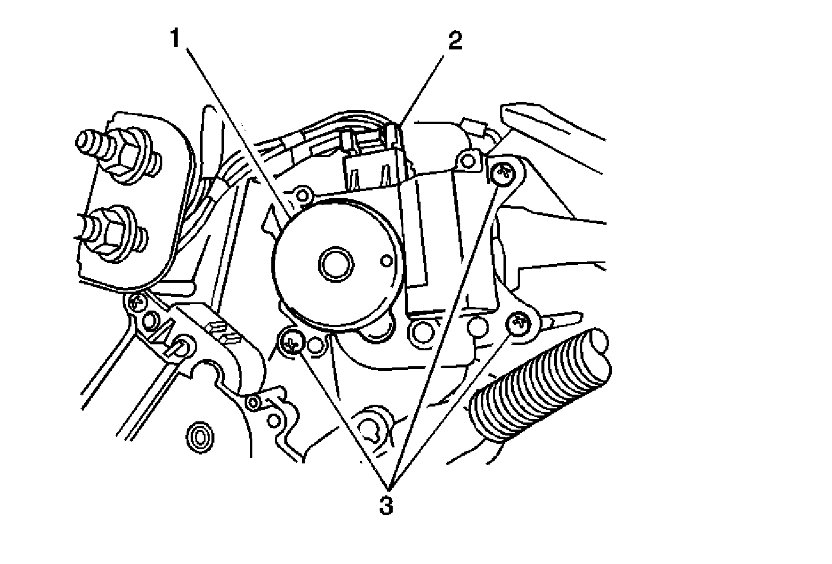 1
2
3