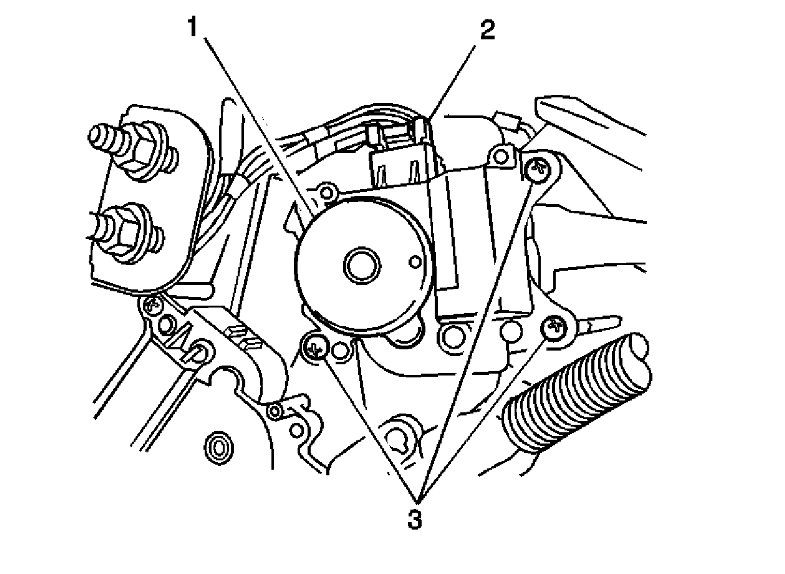 1
2
3