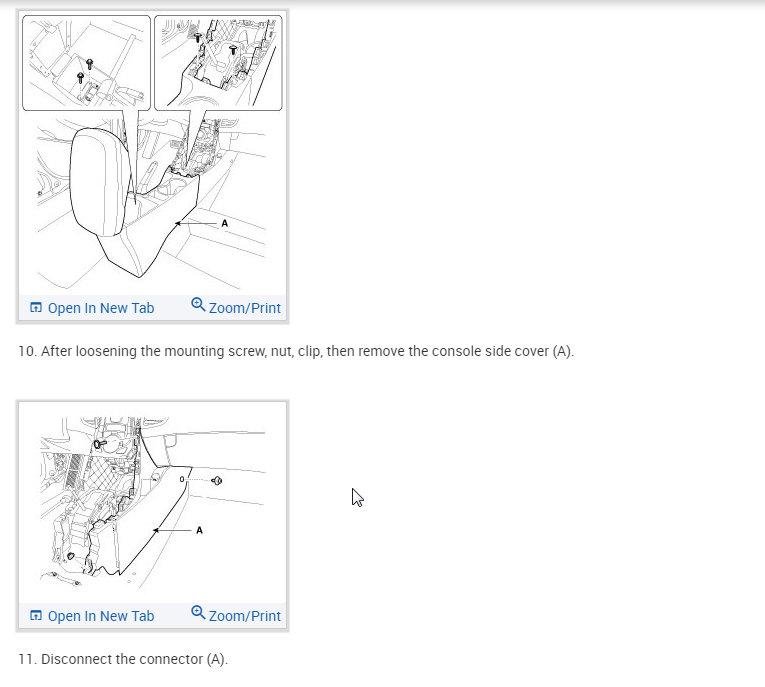 A

Open In New Tab Zoom/Print

10. After loosening the mounting screw, nut, clip, then remove the console side cover (A).

A

Open In New Tab Zoom/Print

11. Disconnect the connector (A).