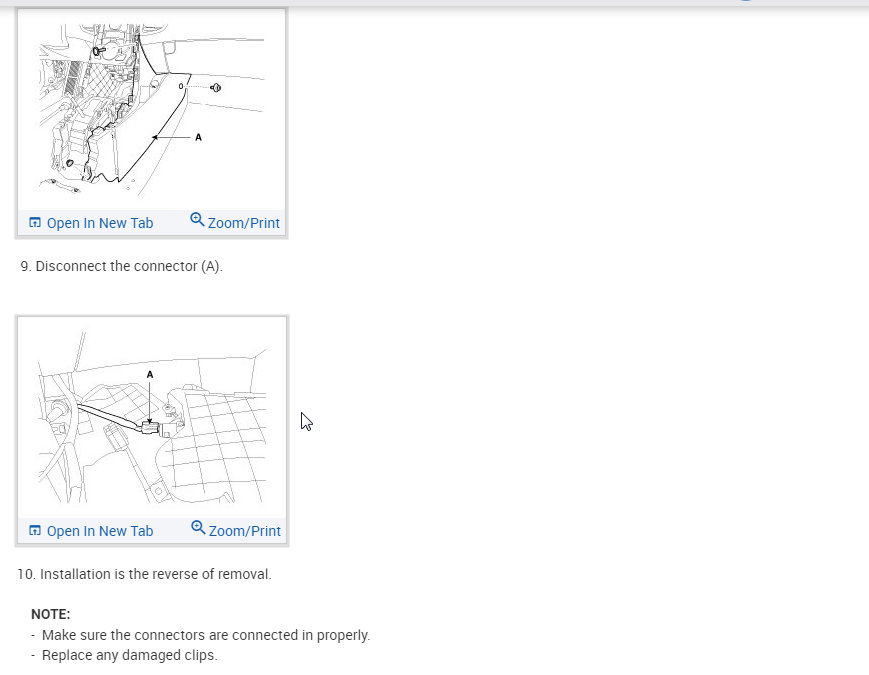 A

Open In New Tab Zoom/Print

9. Disconnect the connector (A).

A

Open In New Tab Zoom/Print

10. Installation is the reverse of removal.

NOTE:
- Make sure the connectors are connected in properly.
- Replace any damaged clips.