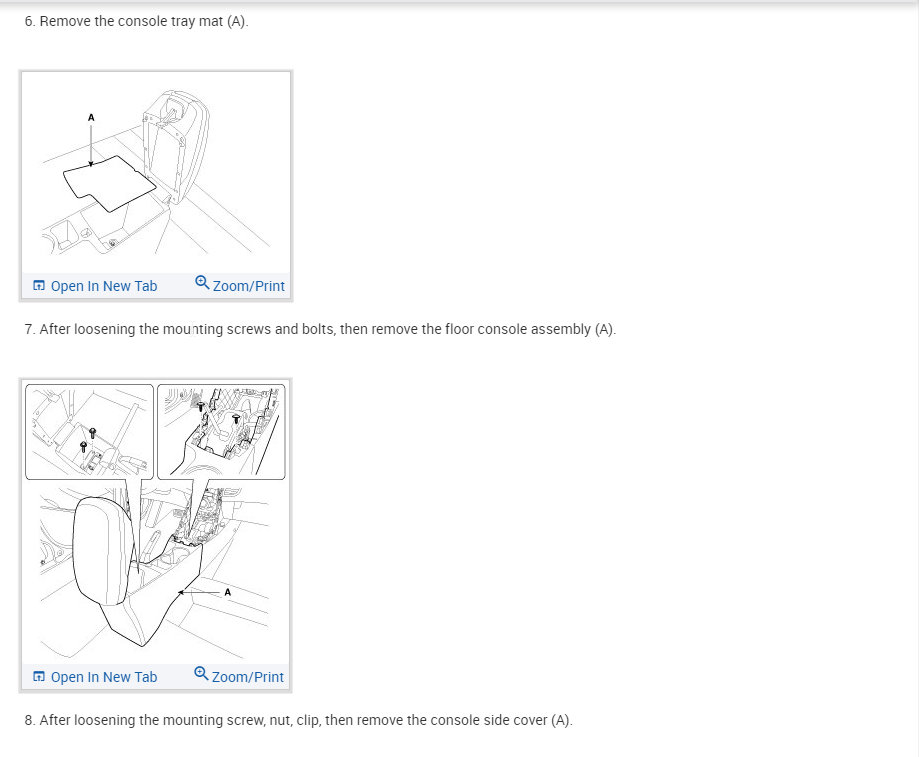 6. Remove the console tray mat (A).

A

Open In New Tab Zoom/Print

7. After loosening the mounting screws and bolts, then remove the floor console assembly (A).

A

Open In New Tab Zoom/Print

8. After loosening the mounting screw, nut, clip, then remove the console side cover (A).