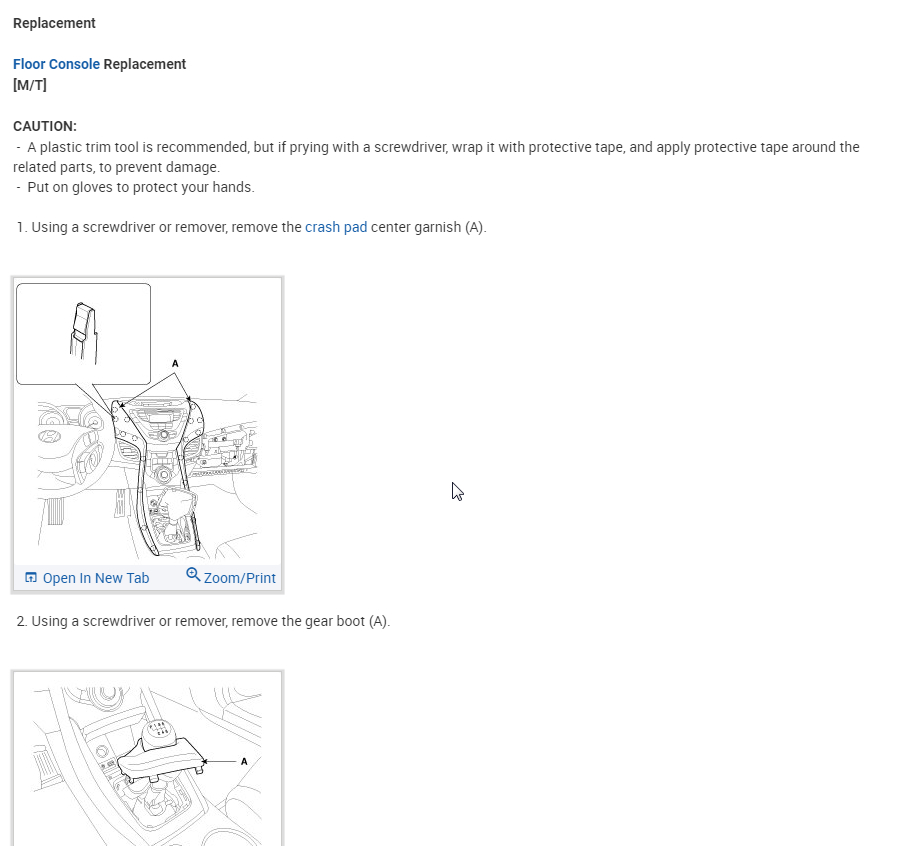 Replacement

Floor Console Replacement
[M/T]

CAUTION:
- A plastic trim tool is recommended, but if prying with a screwdriver, wrap it with protective tape, and apply protective tape around the related parts, to prevent damage.
- Put on gloves to protect your hands.

1. Using a screwdriver or remover, remove the crash pad center garnish (A).

A

Open In New Tab Zoom/Print

2. Using a screwdriver or remover, remove the gear boot (A).

A