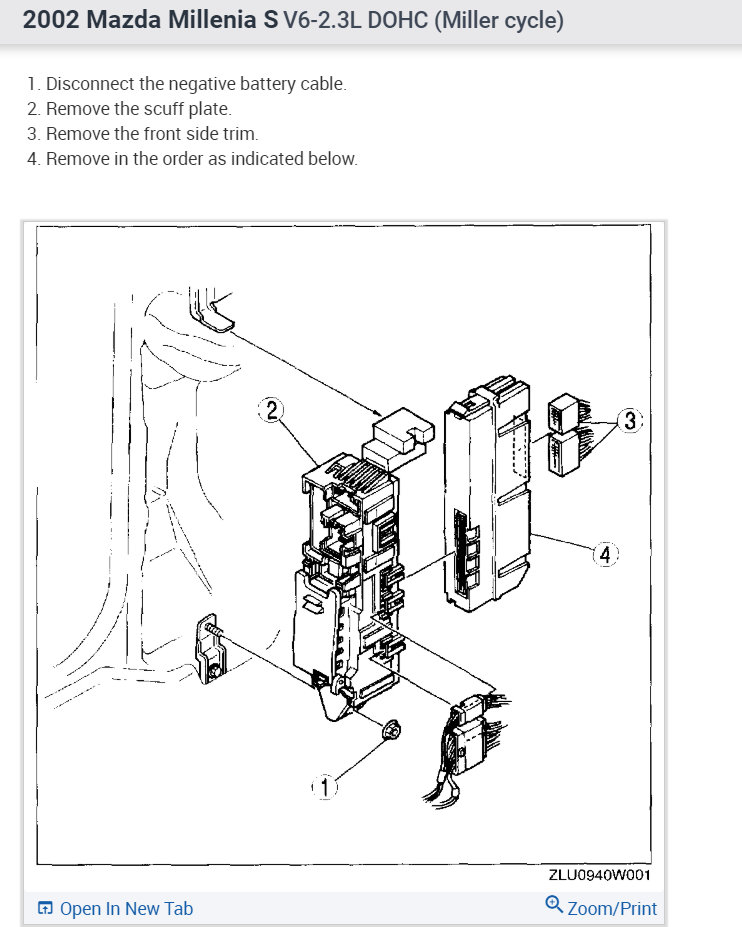 2002 Mazda Millenia S V6-2.3L DOHC (Miller cycle)

1. Disconnect the negative battery cable.
2. Remove the scuff plate.
3. Remove the front side trim.
4. Remove in the order as indicated below.

2
3
4
1
ZLU0940W001

Open In New Tab
Zoom/Print