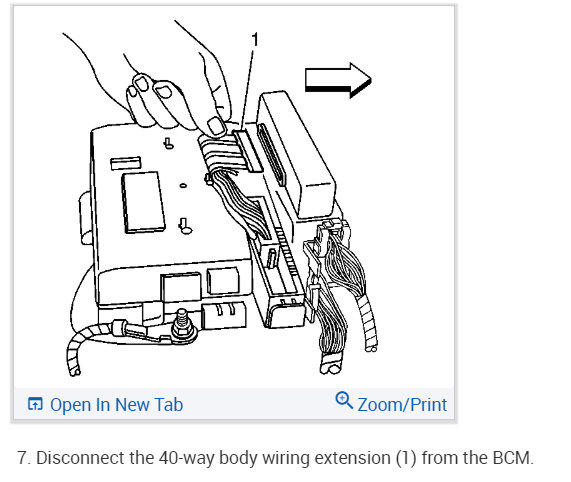 1

Open In New Tab

Zoom/Print

7. Disconnect the 40-way body wiring extension (1) from the BCM.