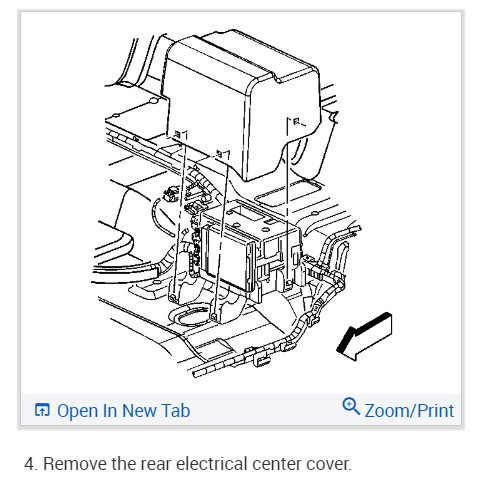 Open In New Tab
Zoom/Print

4. Remove the rear electrical center cover.